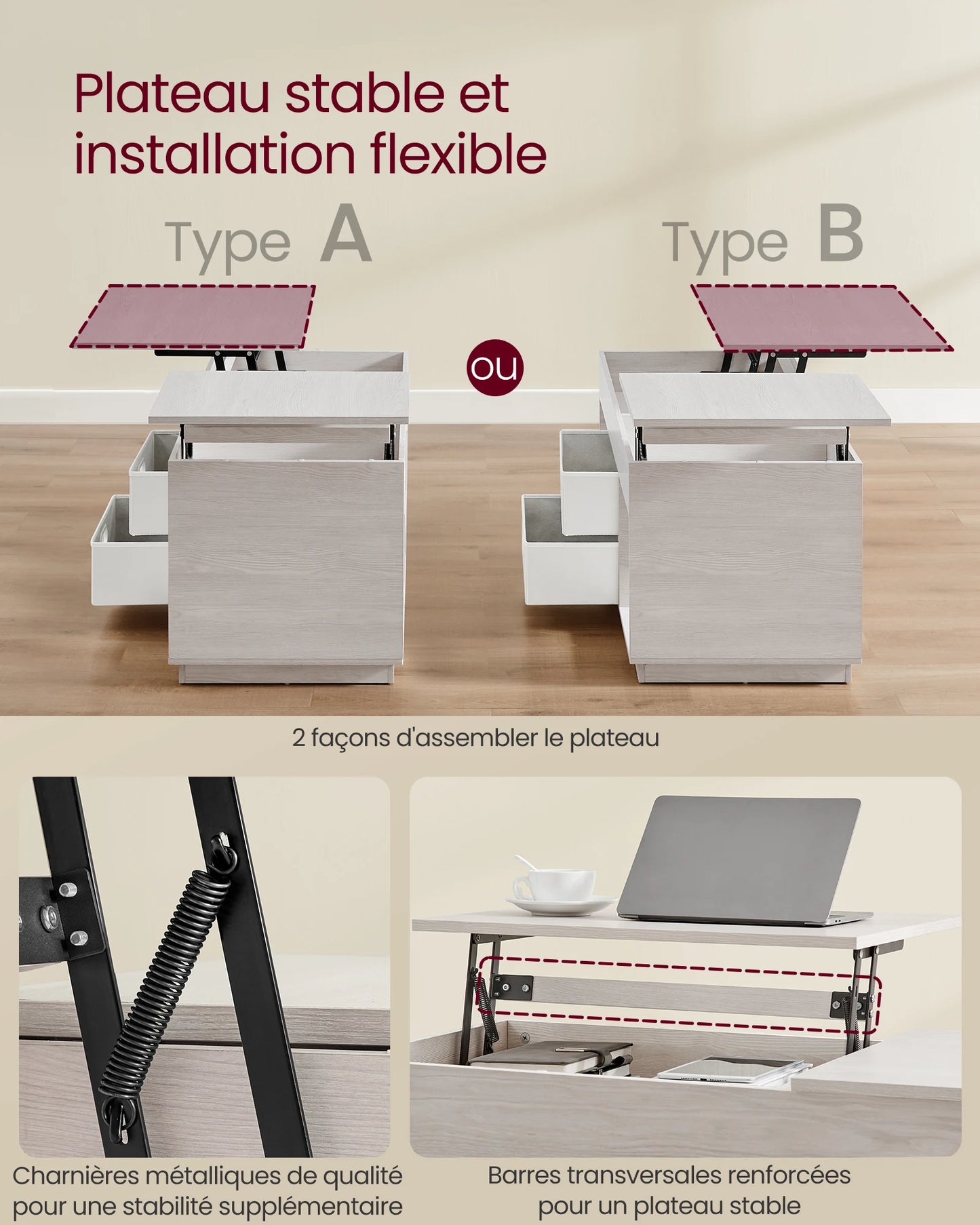 Plateau stable et installation flexible

Type A

ou

Type B

2 façons d'assembler le plateau

Charnières métalliques de qualité pour une stabilité supplémentaire

Barres transversales renforcées pour un plateau stable