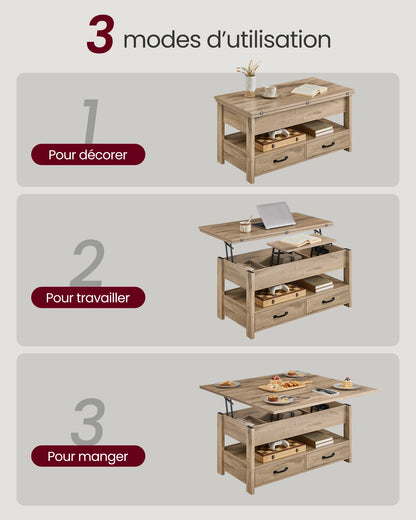 3 modes d'utilisation

1
Pour décorer

2
Pour travailler

3
Pour manger